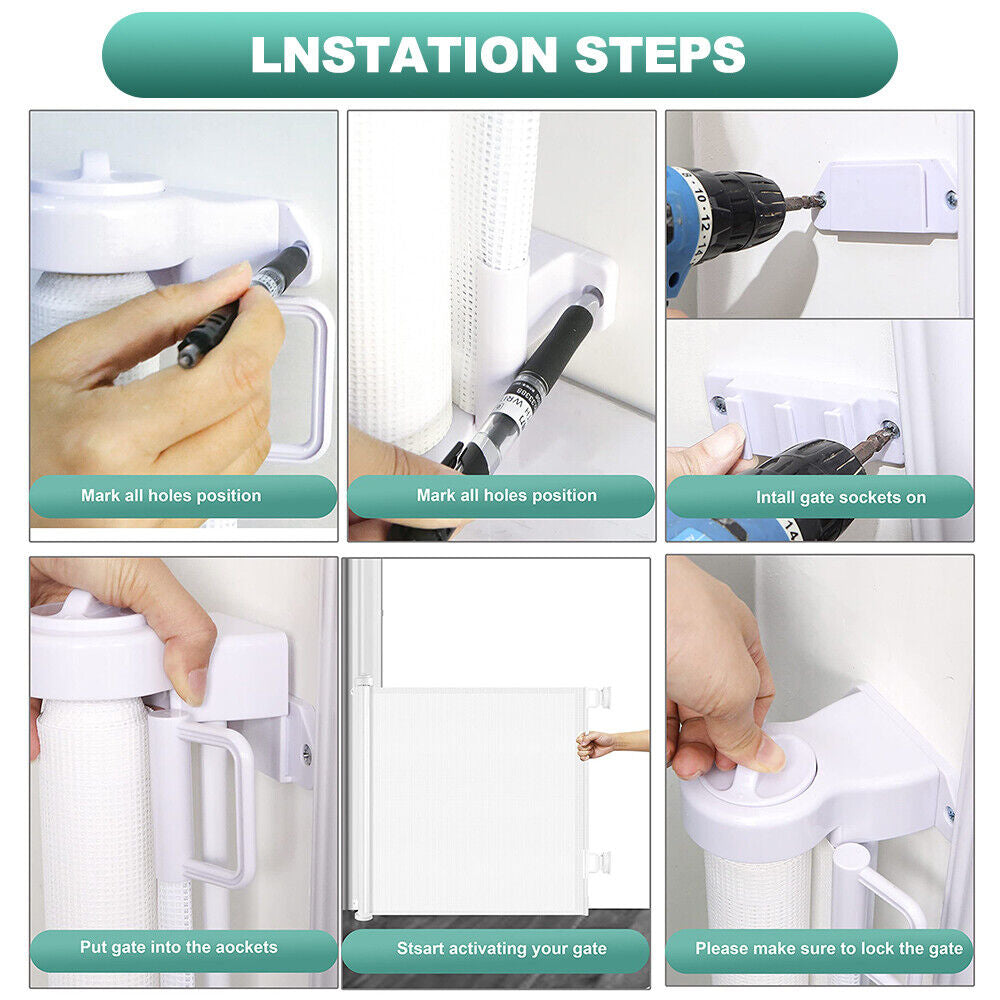 LNSTATION STEPS

Mark all holes position

Mark all holes position

Intall gate sockets on

Put gate into the aockets

Stsart activating your gate

Please make sure to lock the gate